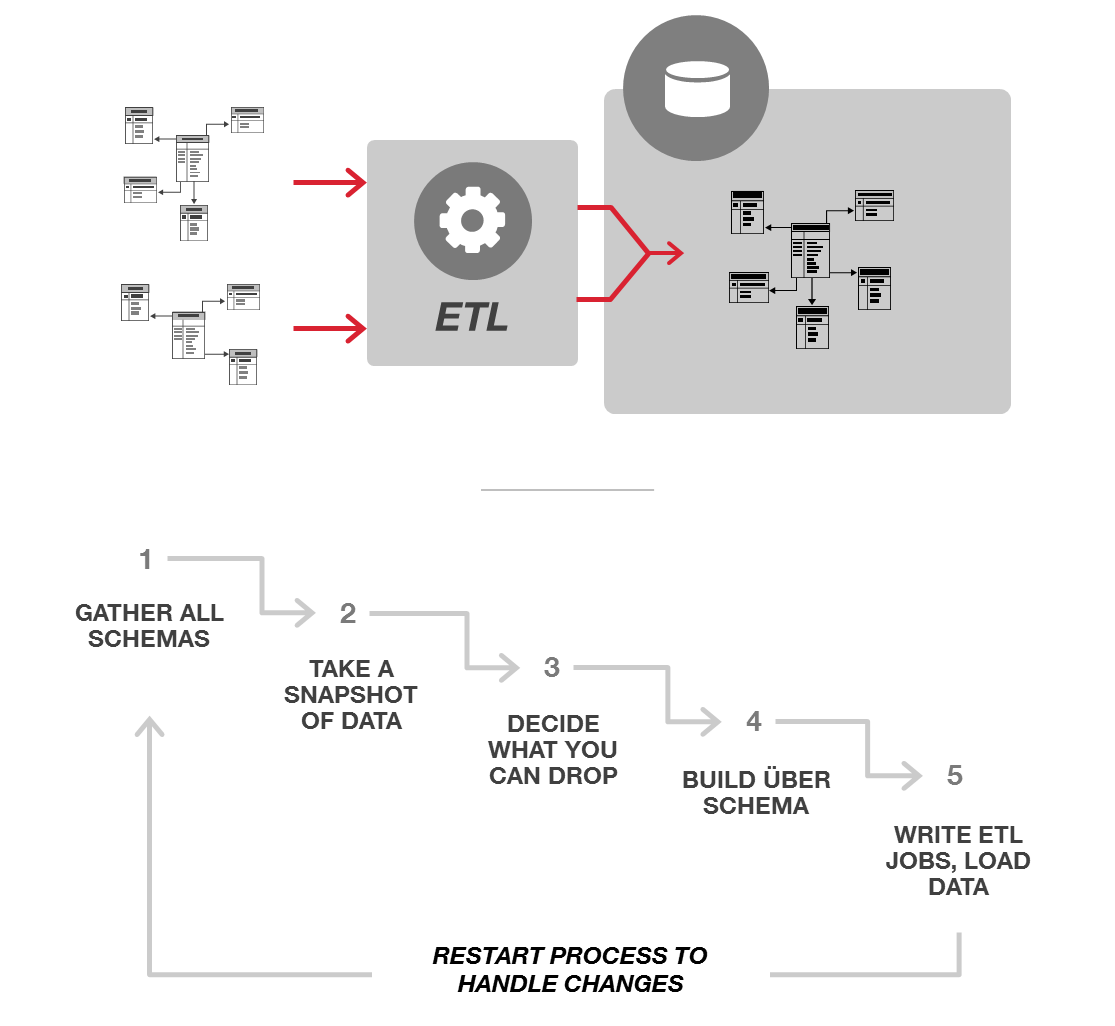 ETL

1
GATHER ALL SCHEMAS

2
TAKE A SNAPSHOT OF DATA

3
DECIDE WHAT YOU CAN DROP

4
BUILD ÜBER SCHEMA

5
WRITE ETL JOBS, LOAD DATA

RESTART PROCESS TO HANDLE CHANGES