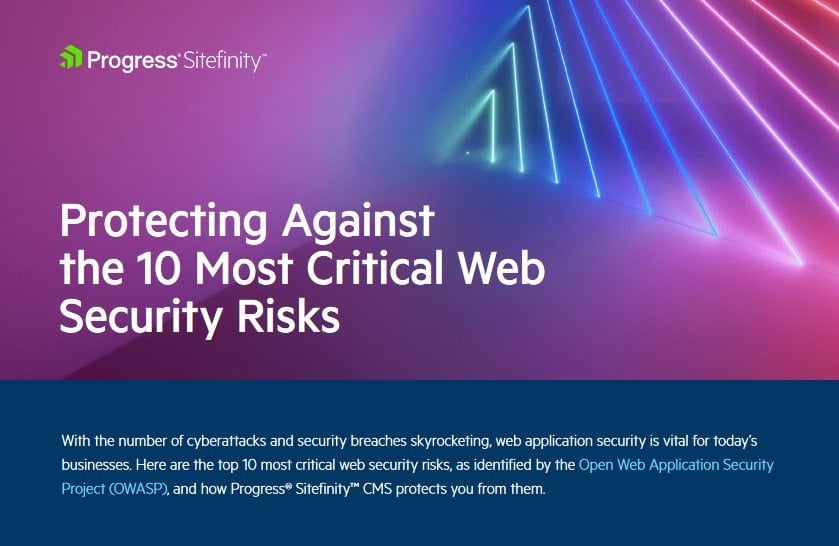 Progress® Sitefinity™

Protecting Against the 10 Most Critical Web Security Risks

With the number of cyberattacks and security breaches skyrocketing, web application security is vital for today's businesses. Here are the top 10 most critical web security risks, as identified by the Open Web Application Security Project (OWASP), and how Progress® Sitefinity™ CMS protects you from them.